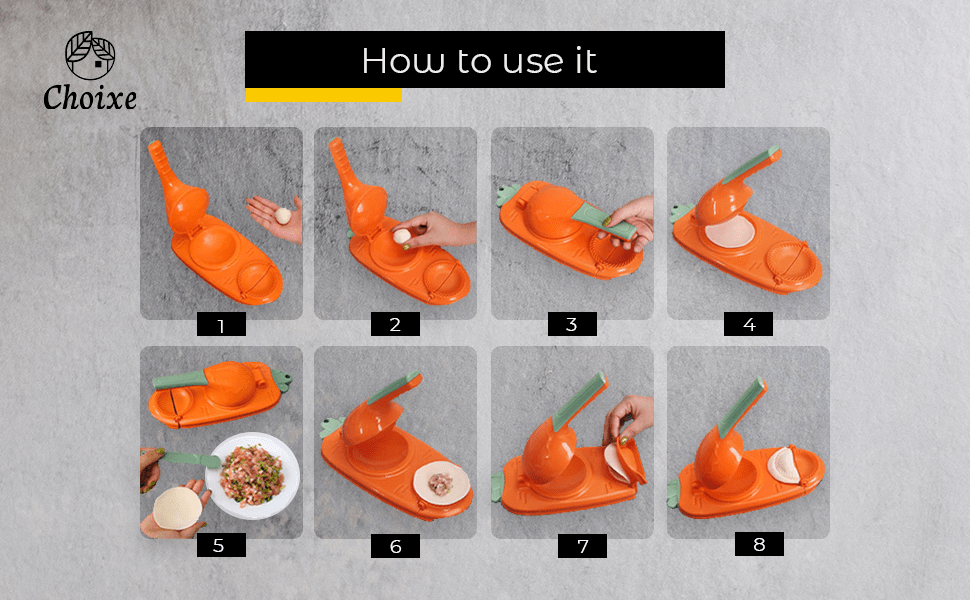 Choixe

How to use it

1

2

3

4

5

6

7

8